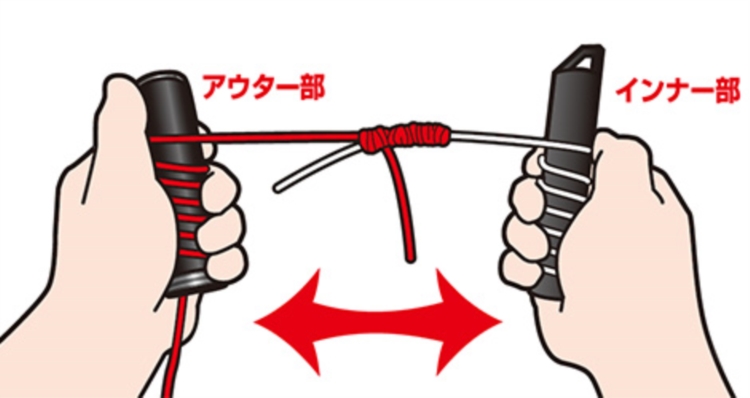 アウター部

インナー部